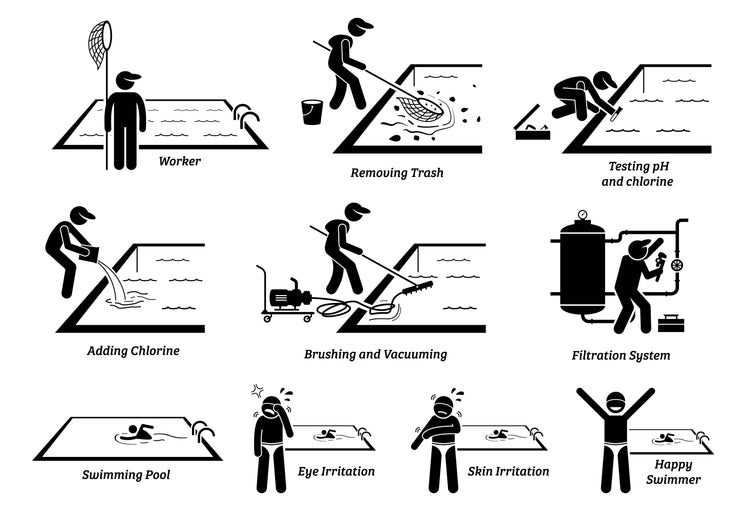 Worker

Removing Trash

Testing pH and chlorine

Adding Chlorine

Brushing and Vacuuming

Filtration System

Swimming Pool

Eye Irritation

Skin Irritation

Happy Swimmer